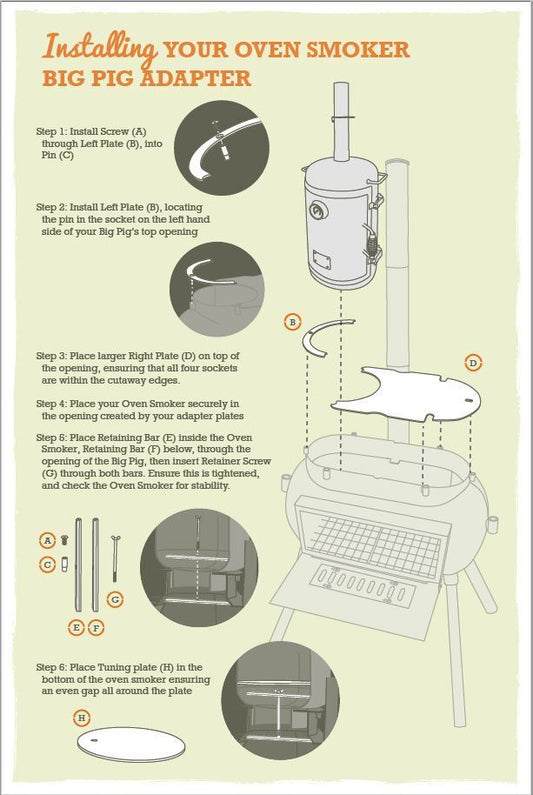 Installing YOUR OVEN SMOKER BIG PIG ADAPTER

Step 1: Install Screw (A) through Left Plate (B), into Pin (C)

Step 2: Install Left Plate (B), locating the pin in the socket on the left hand side of your Big Pig's top opening

B

D

Step 3: Place larger Right Plate (D) on top of the opening, ensuring that all four sockets are within the cutaway edges.

Step 4: Place your Oven Smoker securely in the opening created by your adapter plates

Step 5: Place Retaining Bar (E) inside the Oven Smoker, Retaining Bar (F) below, through the opening of the Big Pig, then insert Retainer Screw (G) through both bars. Ensure this is tightened, and check the Oven Smoker for stability.

A

C

G

E F

Step 6: Place Tuning plate (H) in the bottom of the oven smoker ensuring an even gap all around the plate

H